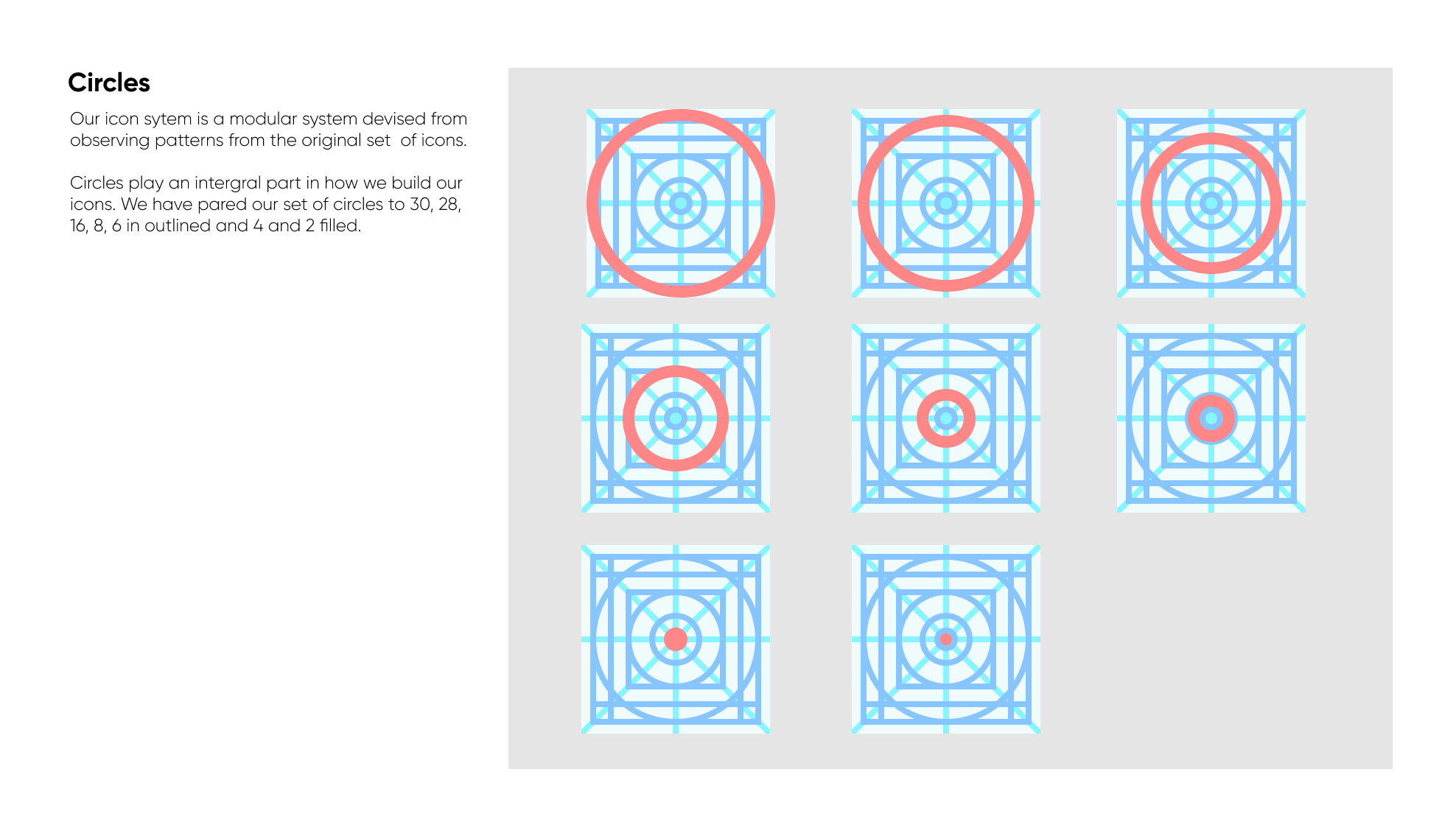 Circles

Our icon sytem is a modular system devised from observing patterns from the original set  of icons.

Circles play an intergral part in how we build our icons. We have pared our set of circles to 30, 28, 16, 8, 6 in outlined and 4 and 2 filled.