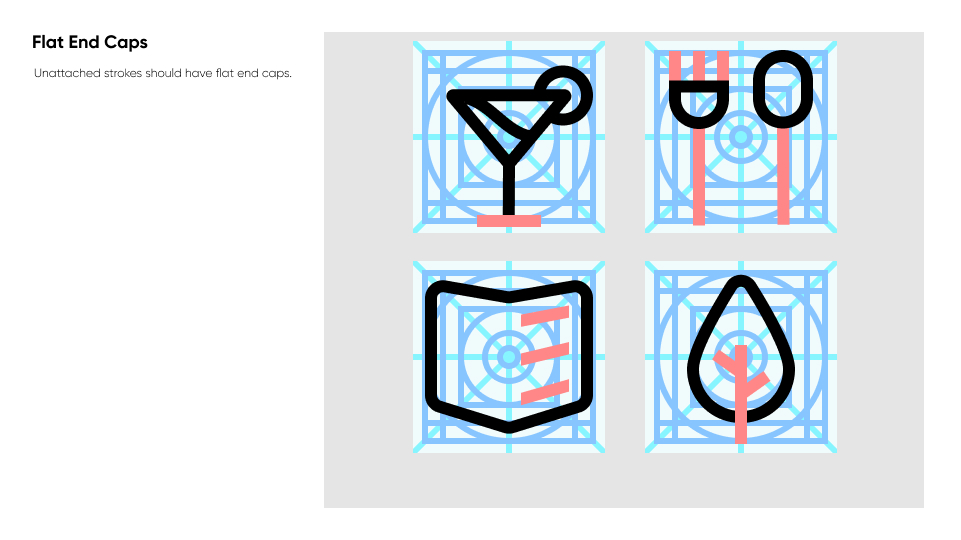 Flat End Caps

Unattached strokes should have flat end caps.